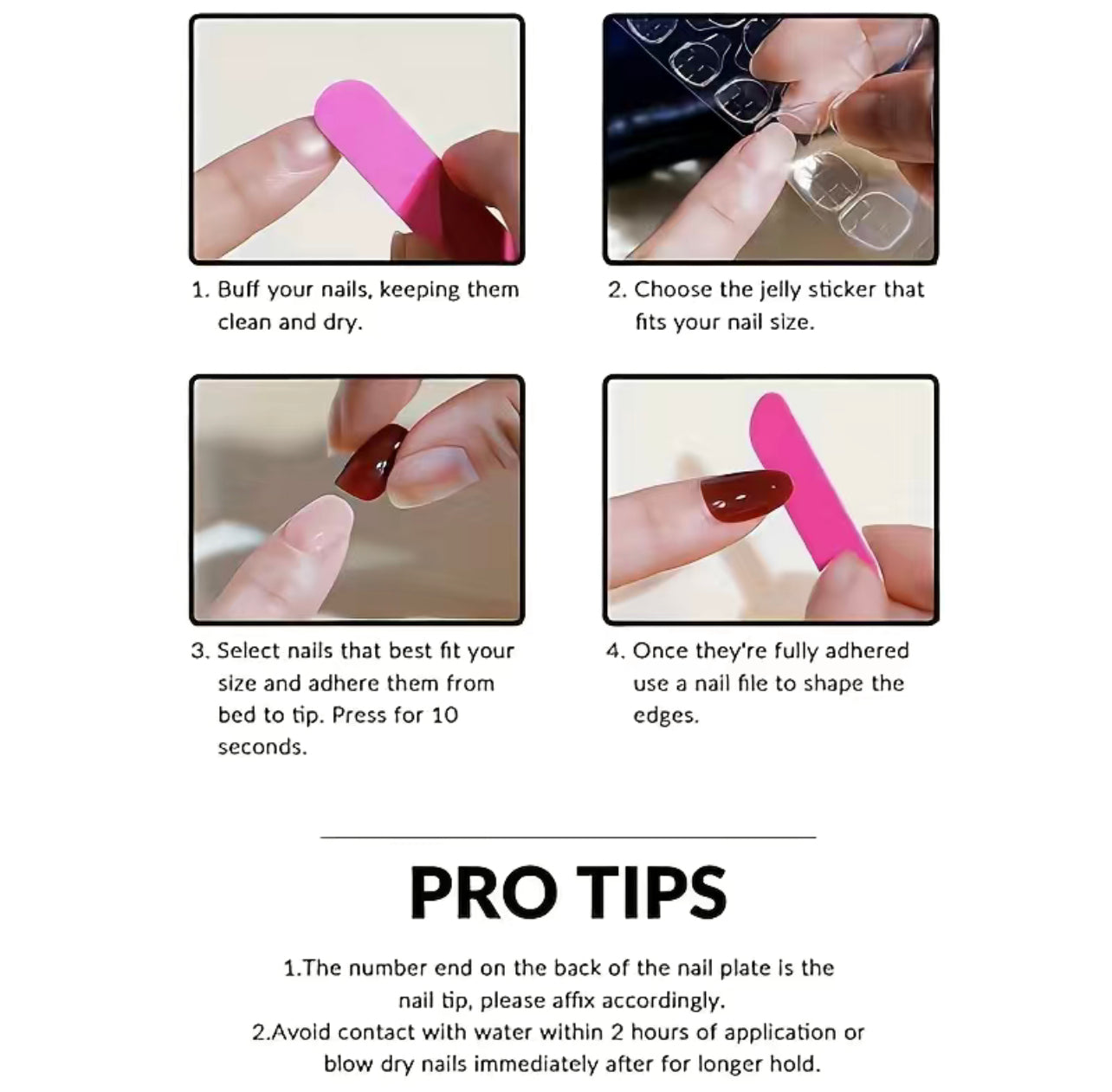 1. Buff your nails, keeping them clean and dry.

2. Choose the jelly sticker that fits your nail size.

3. Select nails that best fit your size and adhere them from bed to tip. Press for 10 seconds.

4. Once they're fully adhered use a nail file to shape the edges.

PRO TIPS

1.The number end on the back of the nail plate is the nail tip, please affix accordingly.
2.Avoid contact with water within 2 hours of application or blow dry nails immediately after for longer hold.